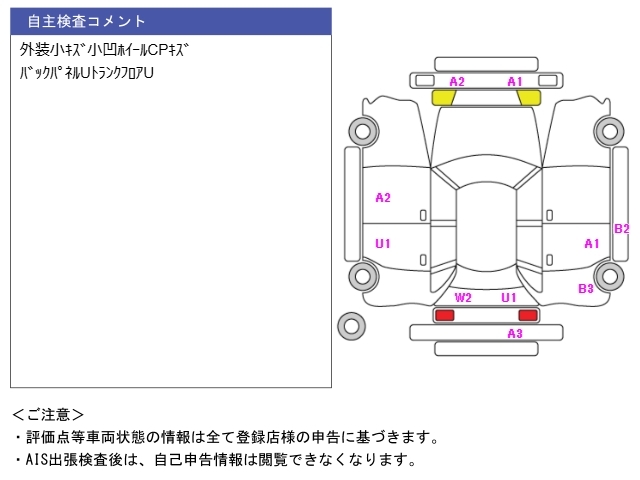 自主検査コメント

外装小ｷｽﾞ小凹ﾎｲｰﾙCPｷｽﾞ
ﾊﾞｯｸﾊﾟﾈﾙUﾄﾗﾝｸﾌﾛｱU

A2
A1
A2
U1
B2
A1
B3
W2
U1
A3

＜ご注意＞
・評価点等車両状態の情報は全て登録店様の申告に基づきます。
・AIS出張検査後は、自己申告情報は閲覧できなくなります。