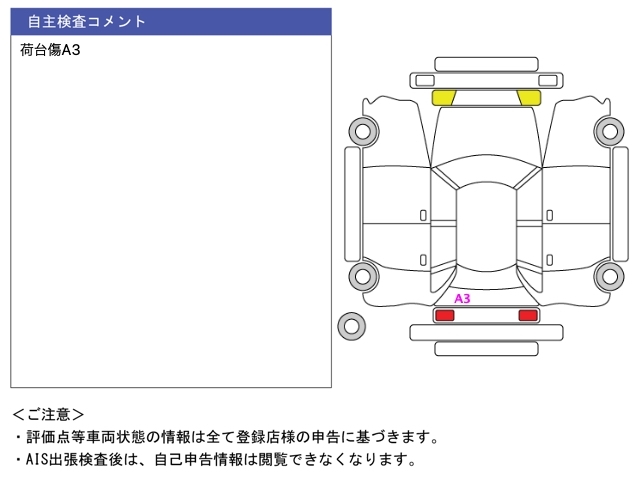 自主検査コメント

荷台傷A3

A3

＜ご注意＞
・評価点等車両状態の情報は全て登録店様の申告に基づきます。
・AIS出張検査後は、自己申告情報は閲覧できなくなります。