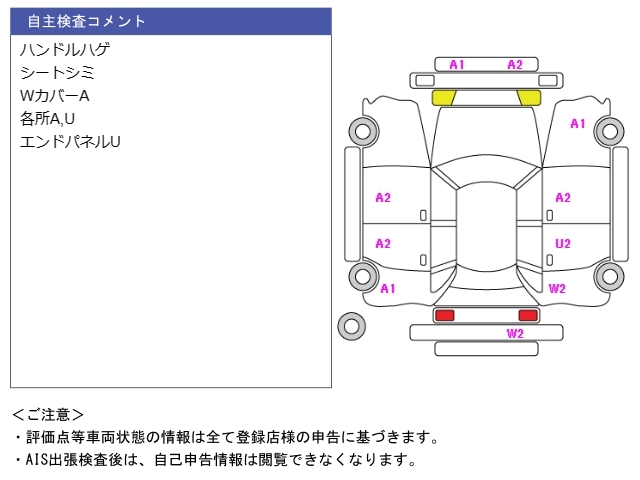 自主検査コメント

ハンドルハゲ
シートシミ
WカバーA
各所A,U
エンドパネルU

A1 A2
A1
A2 A2
A2 U2
A1 W2
W2

<ご注意>
・評価点等車両状態の情報は全て登録店様の申告に基づきます。
・AIS出張検査後は、自己申告情報は閲覧できなくなります。