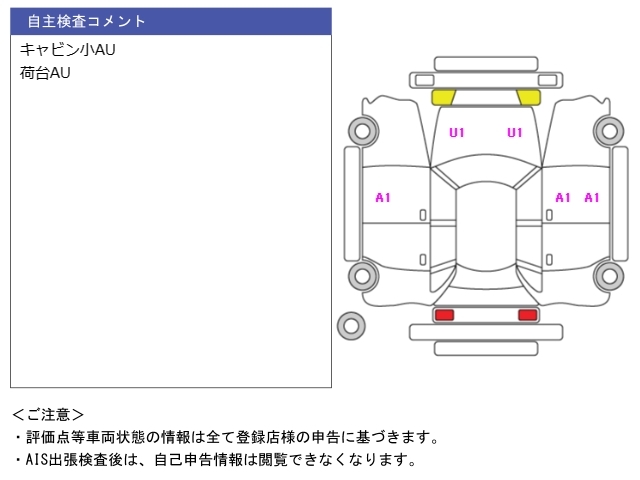 自主検査コメント

キャビン小AU
荷台AU

U1 U1
A1
A1 A1

＜ご注意＞
・評価点等車両状態の情報は全て登録店様の申告に基づきます。
・AIS出張検査後は、自己申告情報は閲覧できなくなります。