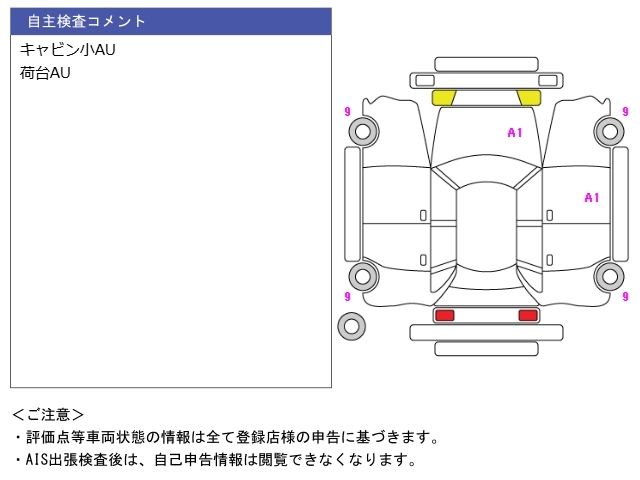 自主検査コメント

キャビン小AU
荷台AU

9
9
A1
A1
9
9

＜ご注意＞
・評価点等車両状態の情報は全て登録店様の申告に基づきます。
・AIS出張検査後は、自己申告情報は閲覧できなくなります。