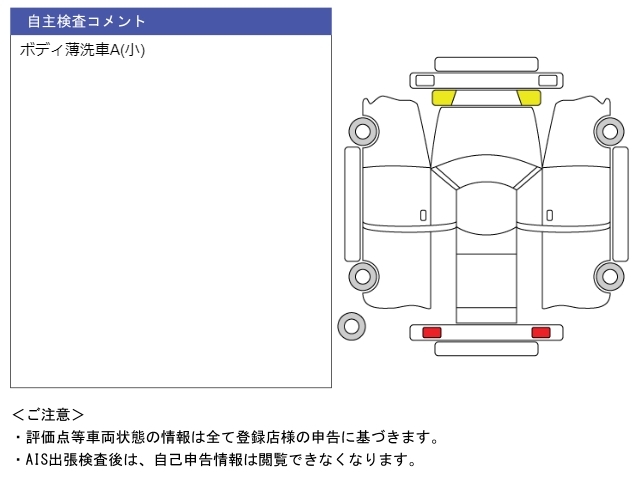 自主検査コメント

ボディ薄洗車A(小)

＜ご注意＞

・評価点等車両状態の情報は全て登録店様の申告に基づきます。

・AIS出張検査後は、自己申告情報は閲覧できなくなります。