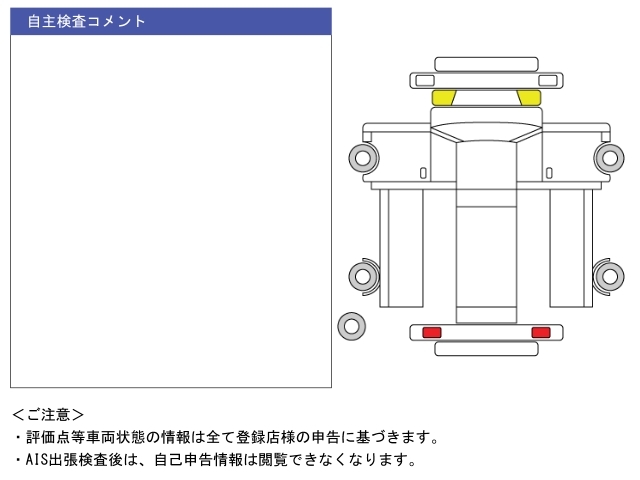 自主検査コメント

＜ご注意＞
・評価点等車両状態の情報は全て登録店様の申告に基づきます。
・AIS出張検査後は、自己申告情報は閲覧できなくなります。