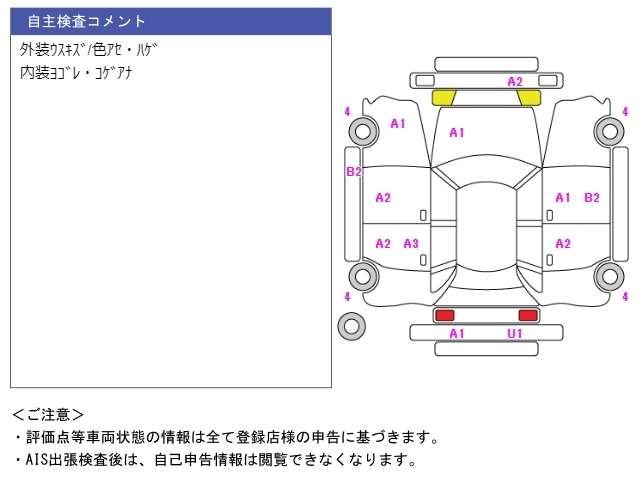 自主検査コメント

外装ｳｽｷｽﾞ/色ｱｾ・ﾊｹﾞ
内装ﾖｺﾞﾚ・ｺｹﾞｱﾅ

A2
4
A1
A1
4
B2
A2
A1
B2
A2
A3
A2
4
4
A1
U1

＜ご注意＞
・評価点等車両状態の情報は全て登録店様の申告に基づきます。
・AIS出張検査後は、自己申告情報は閲覧できなくなります。