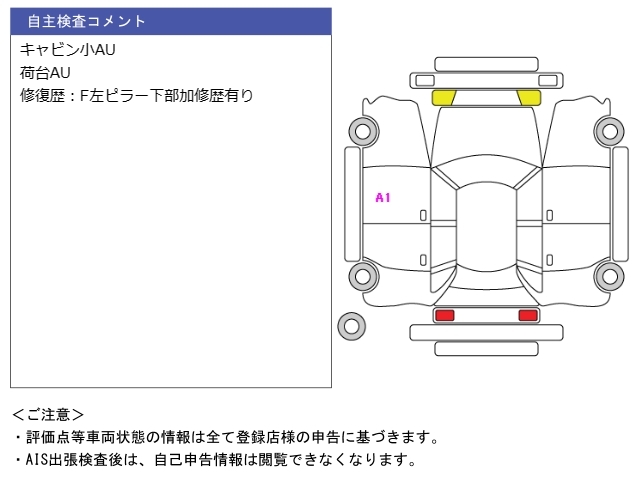 自主検査コメント
キャビン小AU
荷台AU
修復歴：F左ピラー下部加修歴有り

A1

＜ご注意＞
・評価点等車両状態の情報は全て登録店様の申告に基づきます。
・AIS出張検査後は、自己申告情報は閲覧できなくなります。