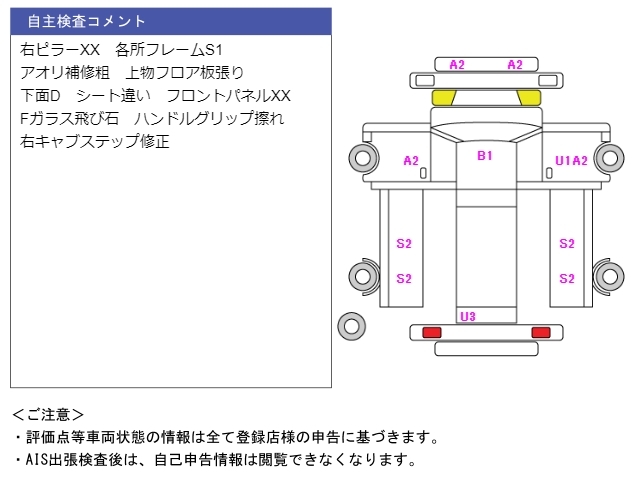 自主検査コメント

右ピラーXX　各所フレームS1
アオリ補修粗　上物フロア板張り
下面D　シート違い　フロントパネルXX
Fガラス飛び石　ハンドルグリップ擦れ
右キャブステップ修正

A2 A2
A2
B1
U1A2
S2
S2
S2
S2
U3

<ご注意>
・評価点等車両状態の情報は全て登録店様の申告に基づきます。
・AIS出張検査後は、自己申告情報は閲覧できなくなります。