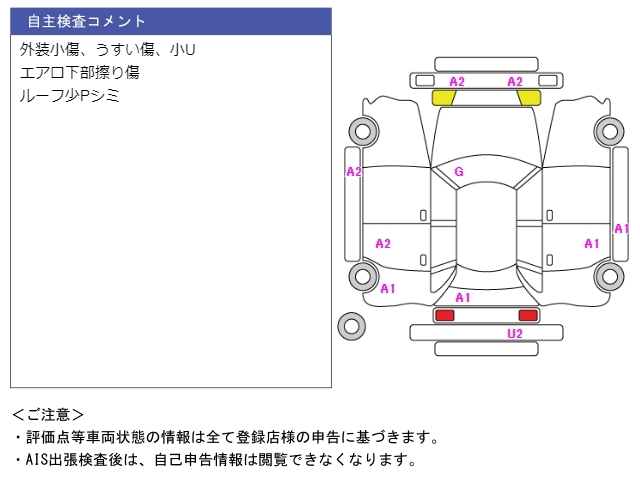 自主検査コメント

外装小傷、うすい傷、小U
エアロ下部擦り傷
ルーフ少Pシミ

A2 A2
A2
G
A1
A2
A1
A1
A1
U2

＜ご注意＞
・評価点等車両状態の情報は全て登録店様の申告に基づきます。
・AIS出張検査後は、自己申告情報は閲覧できなくなります。