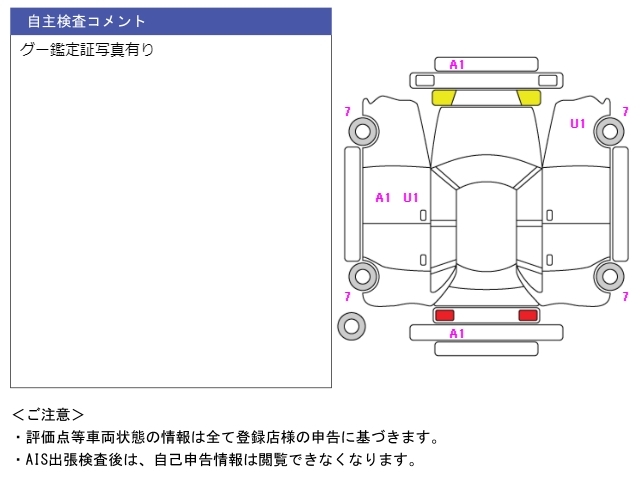 自主検査コメント

グー鑑定証写真有り

A1

7

U1

7

A1 U1

7

7

A1

<ご注意>

・評価点等車両状態の情報は全て登録店様の申告に基づきます。

・AIS出張検査後は、自己申告情報は閲覧できなくなります。