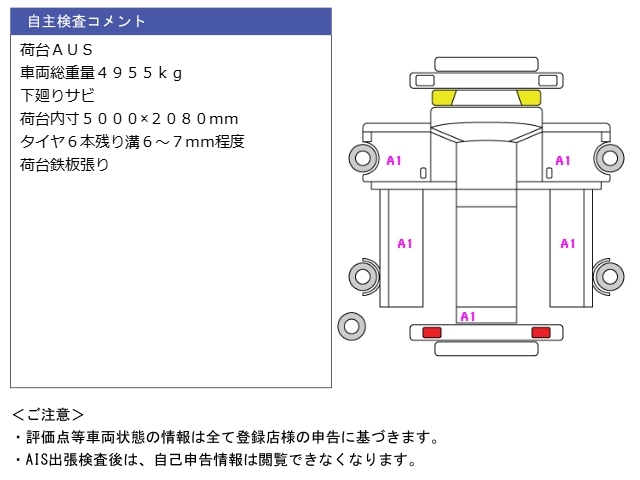 自主検査コメント

荷台ＡＵＳ
車両総重量４９５５ｋｇ
下廻りサビ
荷台内寸５０００×２０８０mm
タイヤ６本残り溝６～７mm程度
荷台鉄板張り

A1
A1
A1
A1
A1

＜ご注意＞
・評価点等車両状態の情報は全て登録店様の申告に基づきます。
・AIS出張検査後は、自己申告情報は閲覧できなくなります。