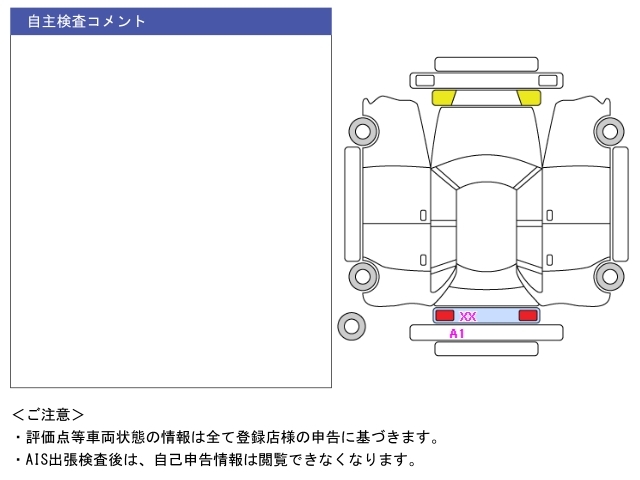 自主検査コメント

XX
A1

＜ご注意＞
・評価点等車両状態の情報は全て登録店様の申告に基づきます。
・AIS出張検査後は、自己申告情報は閲覧できなくなります。