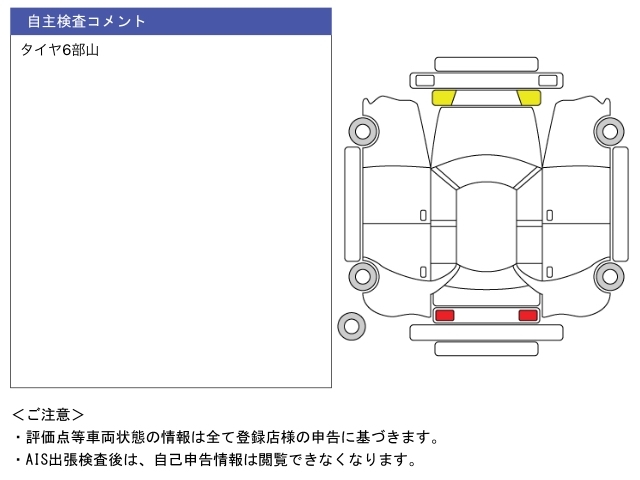 自主検査コメント

タイヤ6部山

＜ご注意＞

・評価点等車両状態の情報は全て登録店様の申告に基づきます。

・AIS出張検査後は、自己申告情報は閲覧できなくなります。