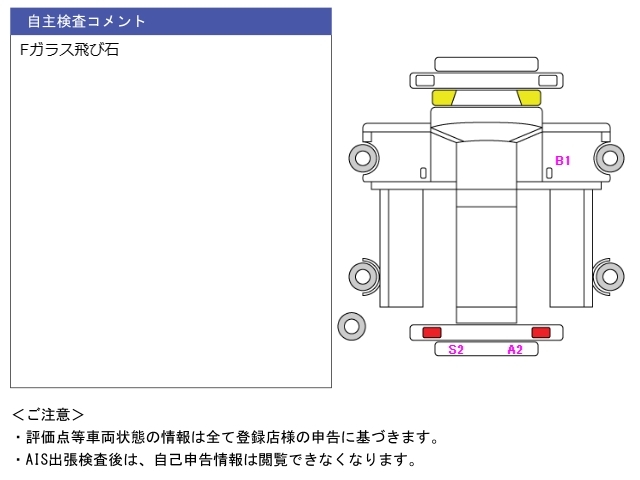 自主検査コメント

Fガラス飛び石

B1

S2

A2

＜ご注意＞

・評価点等車両状態の情報は全て登録店様の申告に基づきます。

・AIS出張検査後は、自己申告情報は閲覧できなくなります。