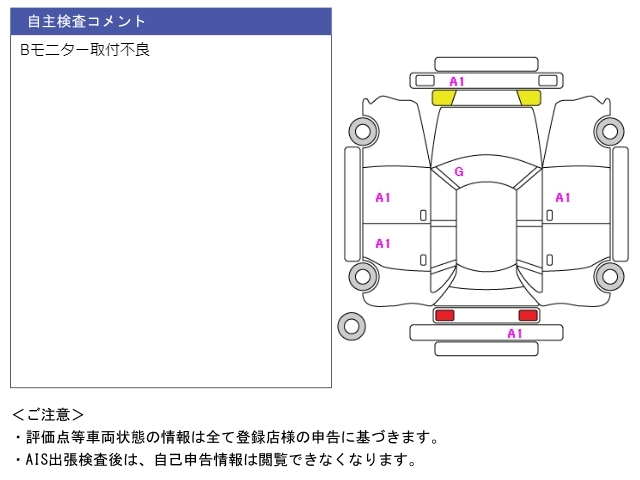 自主検査コメント

Bモニター取付不良

A1

G

A1

A1

A1

A1

＜ご注意＞

・評価点等車両状態の情報は全て登録店様の申告に基づきます。

・AIS出張検査後は、自己申告情報は閲覧できなくなります。