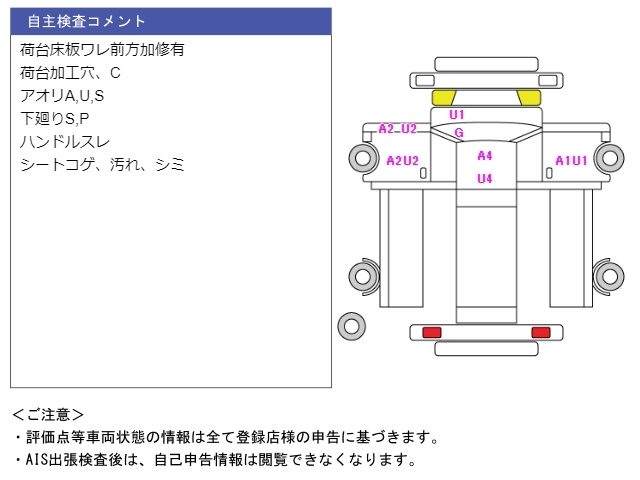 自主検査コメント

荷台床板ワレ前方加修有
荷台加工穴、C
アオリA,U,S
下廻りS,P
ハンドルスレ
シートコゲ、汚れ、シミ

U1
A2 U2
G
A2U2
A4
A1U1
U4

＜ご注意＞
・評価点等車両状態の情報は全て登録店様の申告に基づきます。
・AIS出張検査後は、自己申告情報は閲覧できなくなります。