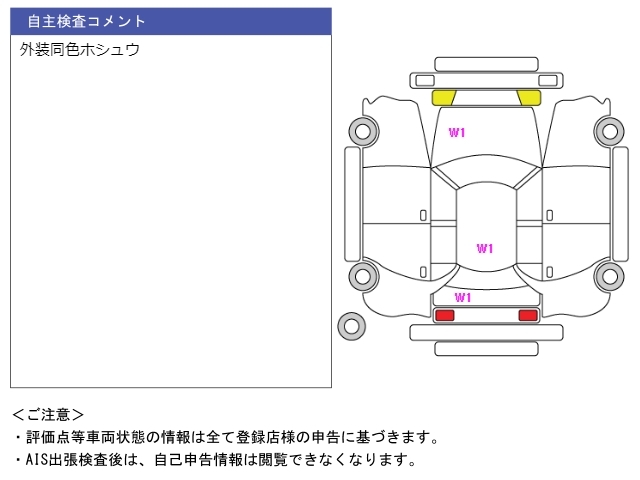 自主検査コメント

外装同色ホシュウ

W1

W1

W1

＜ご注意＞

・評価点等車両状態の情報は全て登録店様の申告に基づきます。

・AIS出張検査後は、自己申告情報は閲覧できなくなります。