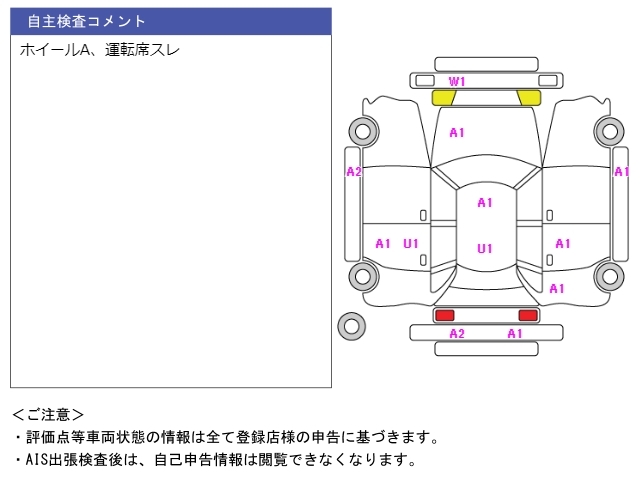 自主検査コメント

ホイールA、運転席スレ

W1

A1

A2

A1

A1

A1 U1

U1

A1

A1

A2 A1

＜ご注意＞

・評価点等車両状態の情報は全て登録店様の申告に基づきます。

・AIS出張検査後は、自己申告情報は閲覧できなくなります。