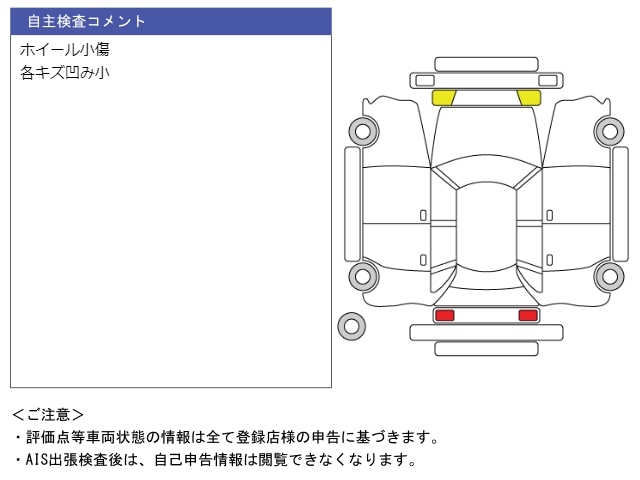 自主検査コメント

ホイール小傷
各キズ凹み小

＜ご注意＞
・評価点等車両状態の情報は全て登録店様の申告に基づきます。
・AIS出張検査後は、自己申告情報は閲覧できなくなります。