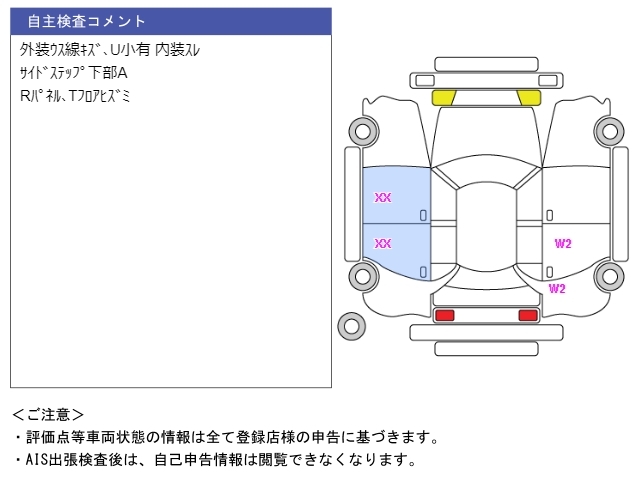 自主検査コメント

外装ｳｽ線ｷｽﾞ、U小有 内装ｽﾚ
ｻｲﾄﾞｽﾃｯﾌﾟ下部A
Rﾊﾟﾈﾙ、Tﾌﾛｱﾋｽﾞﾐ

XX
XX
W2
W2

＜ご注意＞
・評価点等車両状態の情報は全て登録店様の申告に基づきます。
・AIS出張検査後は、自己申告情報は閲覧できなくなります。