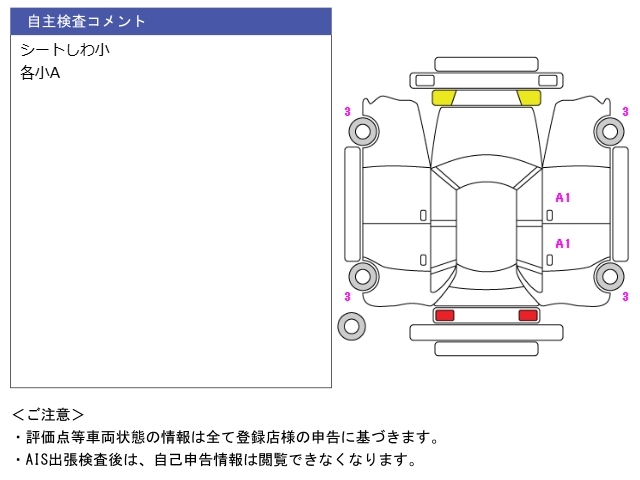 自主検査コメント

シートしわ小
各小A

3
3
A1
A1
3
3

＜ご注意＞
・評価点等車両状態の情報は全て登録店様の申告に基づきます。
・AIS出張検査後は、自己申告情報は閲覧できなくなります。