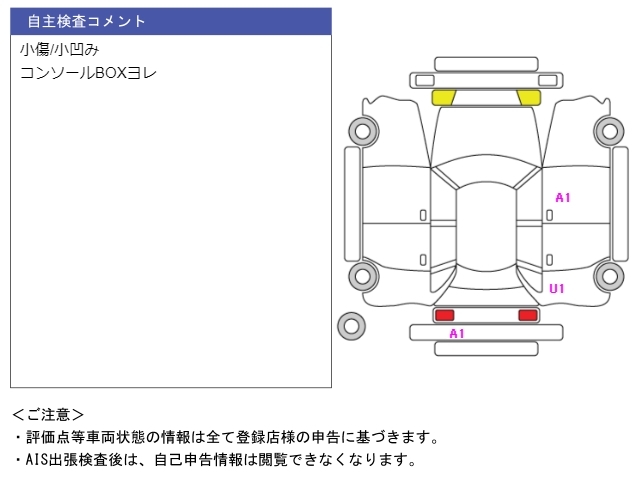 自主検査コメント

小傷/小凹み
コンソールBOXヨレ

A1

U1

A1

＜ご注意＞
・評価点等車両状態の情報は全て登録店様の申告に基づきます。
・AIS出張検査後は、自己申告情報は閲覧できなくなります。