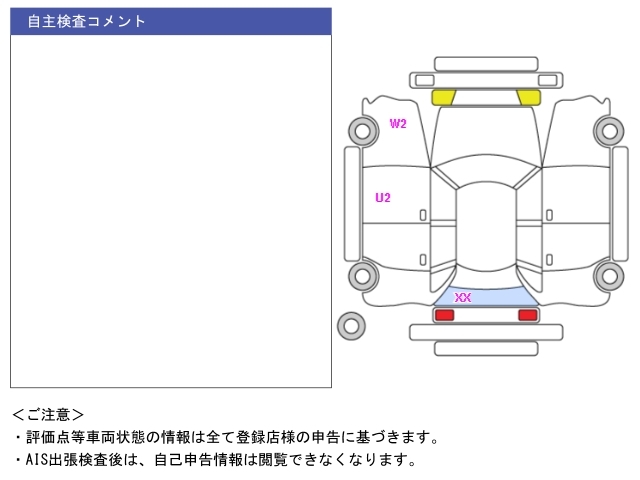 自主検査コメント

W2

U2

XX

＜ご注意＞
・評価点等車両状態の情報は全て登録店様の申告に基づきます。
・AIS出張検査後は、自己申告情報は閲覧できなくなります。