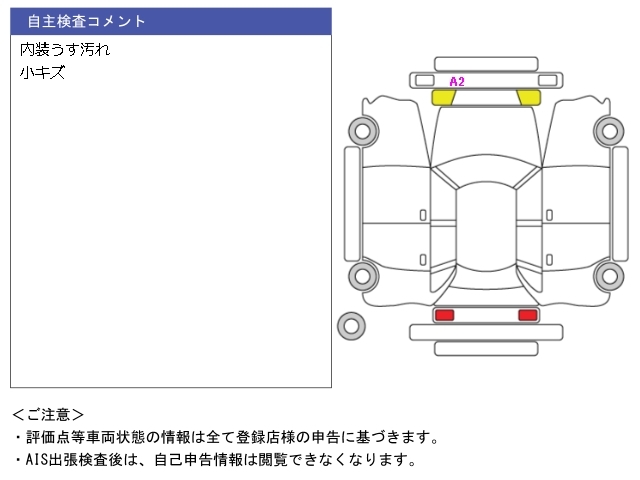 自主検査コメント

内装うす汚れ
小キズ

A2

<ご注意>
・評価点等車両状態の情報は全て登録店様の申告に基づきます。
・AIS出張検査後は、自己申告情報は閲覧できなくなります。