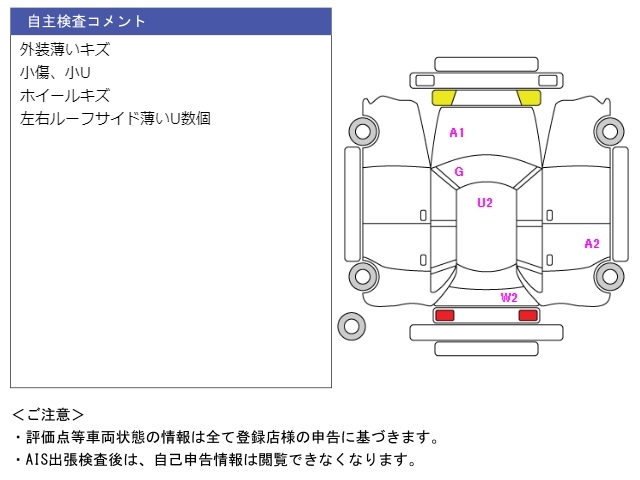 自主検査コメント

外装薄いキズ
小傷、小U
ホイールキズ
左右ルーフサイド薄いU数個

A1
G
U2
A2
W2

＜ご注意＞
・評価点等車両状態の情報は全て登録店様の申告に基づきます。
・AIS出張検査後は、自己申告情報は閲覧できなくなります。