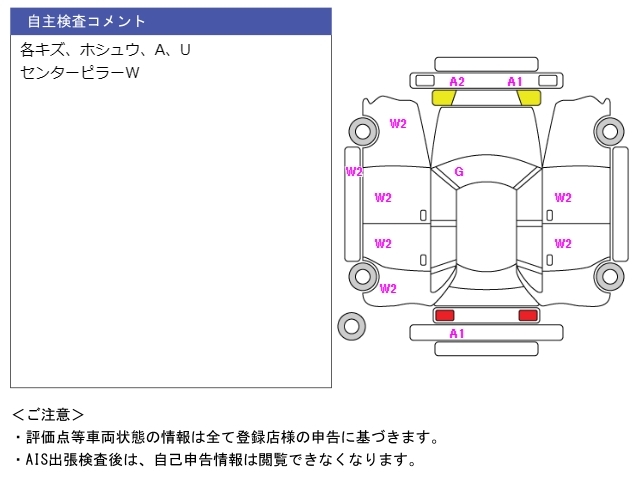 自主検査コメント

各キズ、ホシュウ、A、U
センターピラーW

A2 A1
W2
W2
G
W2 W2
W2 W2
W2
A1

<ご注意>
・評価点等車両状態の情報は全て登録店様の申告に基づきます。
・AIS出張検査後は、自己申告情報は閲覧できなくなります。