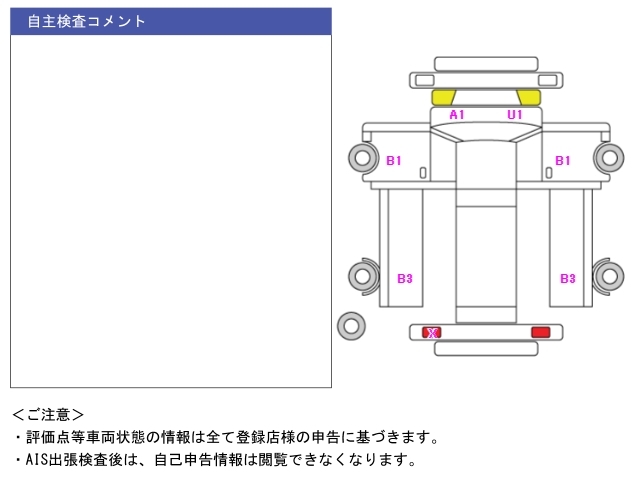 自主検査コメント

A1 U1
B1 B1
B3 B3
X

＜ご注意＞
・評価点等車両状態の情報は全て登録店様の申告に基づきます。
・AIS出張検査後は、自己申告情報は閲覧できなくなります。