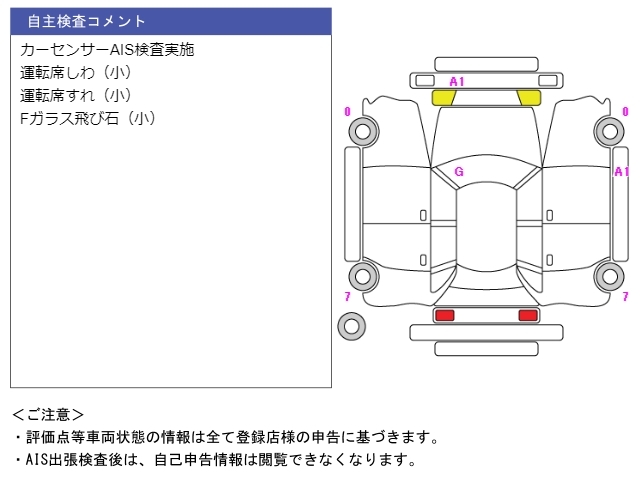 自主検査コメント

カーセンサーAIS検査実施
運転席しわ（小）
運転席すれ（小）
Fガラス飛び石（小）

A1
0
0
G
A1
7
7

＜ご注意＞
・評価点等車両状態の情報は全て登録店様の申告に基づきます。
・AIS出張検査後は、自己申告情報は閲覧できなくなります。