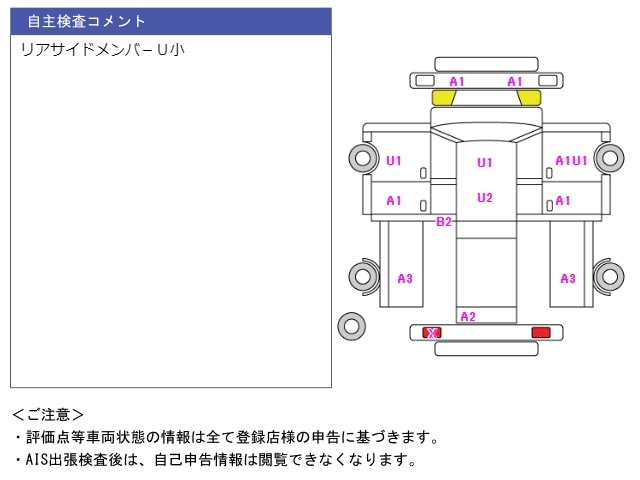 自主検査コメント

リアサイドメンバー U小

A1 A1
U1
U1
A1U1
A1
U2
A1
B2
A3
A3
A2
X

<ご注意>
・評価点等車両状態の情報は全て登録店様の申告に基づきます。
・AIS出張検査後は、自己申告情報は閲覧できなくなります。