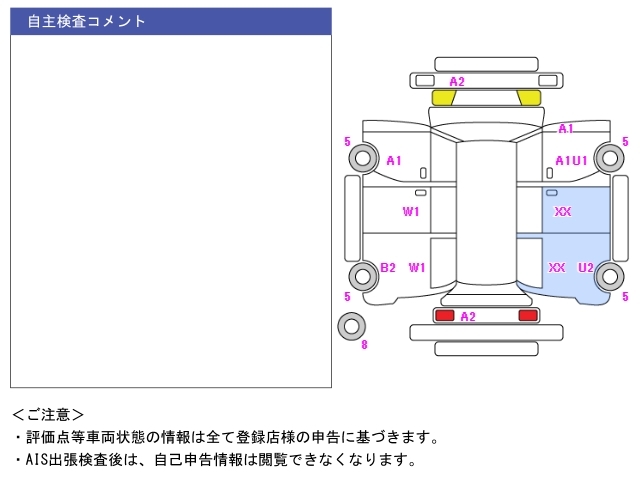 自主検査コメント

A2
A1
5
5
A1
A1U1
W1
XX
B2
W1
XX
U2
5
5
A2
8

＜ご注意＞
・評価点等車両状態の情報は全て登録店様の申告に基づきます。
・AIS出張検査後は、自己申告情報は閲覧できなくなります。