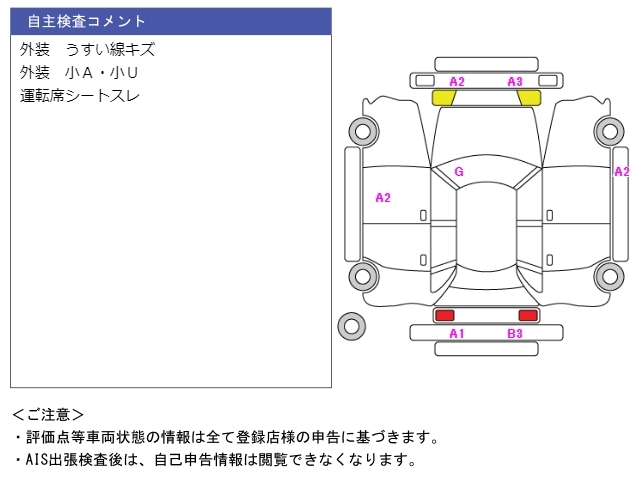 自主検査コメント

外装　うすい線キズ
外装　小A・小U
運転席シートスレ

A2　A3

G

A2　A2

A1　B3

＜ご注意＞
・評価点等車両状態の情報は全て登録店様の申告に基づきます。
・AIS出張検査後は、自己申告情報は閲覧できなくなります。