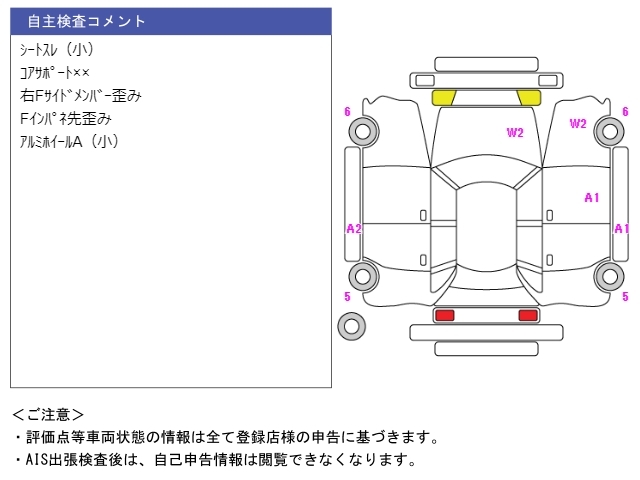 自主検査コメント

ｼｰﾄｽﾚ（小）
ｺｱｻﾎﾟｰﾄ××
右Fｻｲﾄﾞﾒﾝﾊﾞｰ歪み
Fｲﾝﾊﾟﾈ先歪み
ｱﾙﾐﾎｲｰﾙA（小）

6
W2
W2
6
A1
A2
A1
5
5

＜ご注意＞
・評価点等車両状態の情報は全て登録店様の申告に基づきます。
・AIS出張検査後は、自己申告情報は閲覧できなくなります。