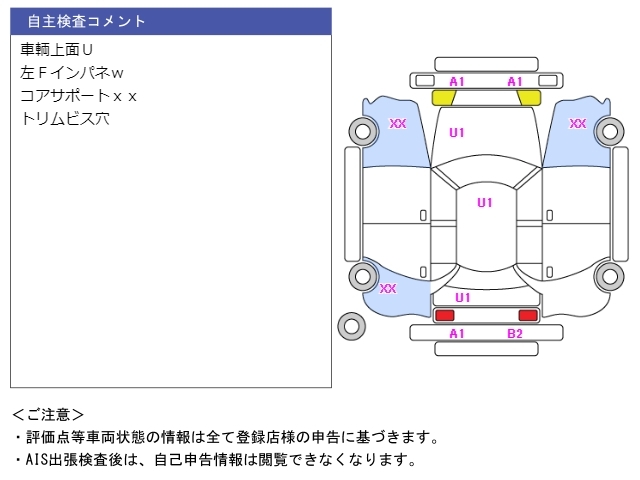 自主検査コメント

車輌上面U
左Fインパネw
コアサポートｘｘ
トリムビス穴

A1 A1
XX U1 XX
U1
XX
U1
A1 B2

＜ご注意＞
・評価点等車両状態の情報は全て登録店様の申告に基づきます。
・AIS出張検査後は、自己申告情報は閲覧できなくなります。