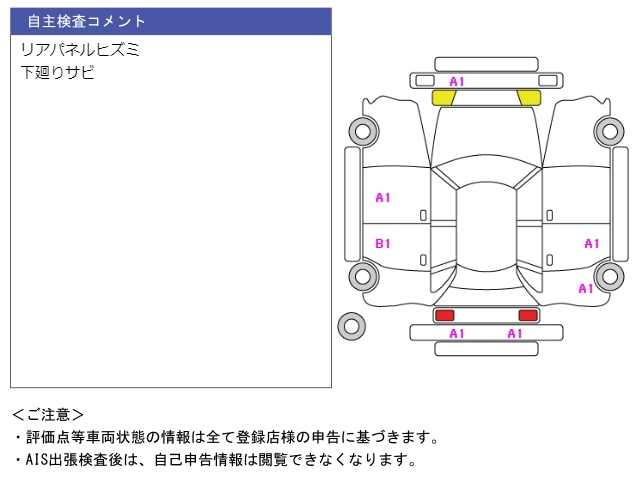 自主検査コメント

リアパネルヒズミ
下廻りサビ

A1
A1
B1
A1
A1
A1
A1

＜ご注意＞
・評価点等車両状態の情報は全て登録店様の申告に基づきます。
・AIS出張検査後は、自己申告情報は閲覧できなくなります。