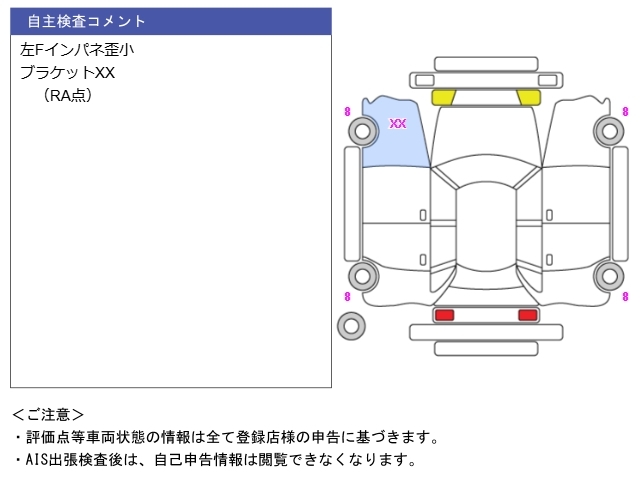 自主検査コメント

左Fインパネ歪小
ブラケットXX
（RA点）

8
XX
8
8
8

＜ご注意＞
・評価点等車両状態の情報は全て登録店様の申告に基づきます。
・AIS出張検査後は、自己申告情報は閲覧できなくなります。