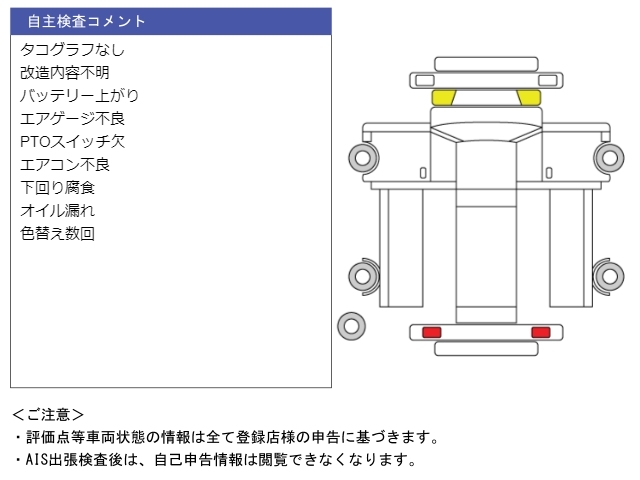 自主検査コメント

タコグラフなし
改造内容不明
バッテリー上がり
エアゲージ不良
PTOスイッチ欠
エアコン不良
下回り腐食
オイル漏れ
色替え数回

＜ご注意＞
・評価点等車両状態の情報は全て登録店様の申告に基づきます。
・AIS出張検査後は、自己申告情報は閲覧できなくなります。