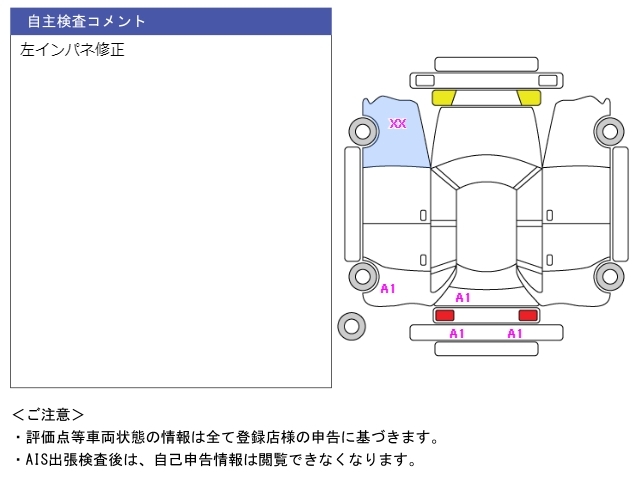 自主検査コメント

左インパネ修正

XX

A1

A1

A1

A1

＜ご注意＞

・評価点等車両状態の情報は全て登録店様の申告に基づきます。

・AIS出張検査後は、自己申告情報は閲覧できなくなります。