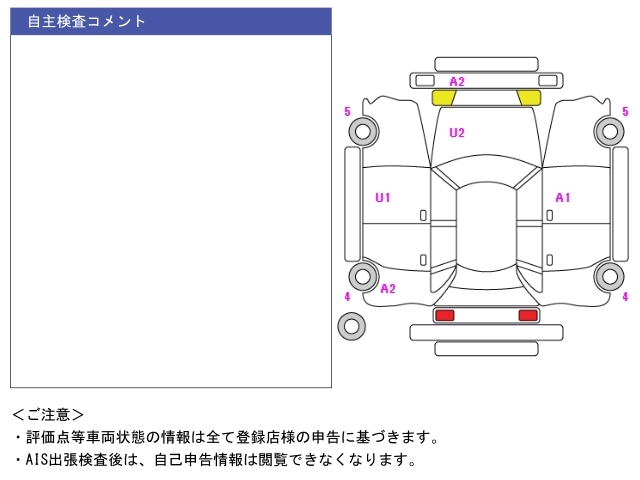 自主検査コメント

A2
5
5
U2
U1
A1
A2
4
4

<ご注意>
・評価点等車両状態の情報は全て登録店様の申告に基づきます。
・AIS出張検査後は、自己申告情報は閲覧できなくなります。