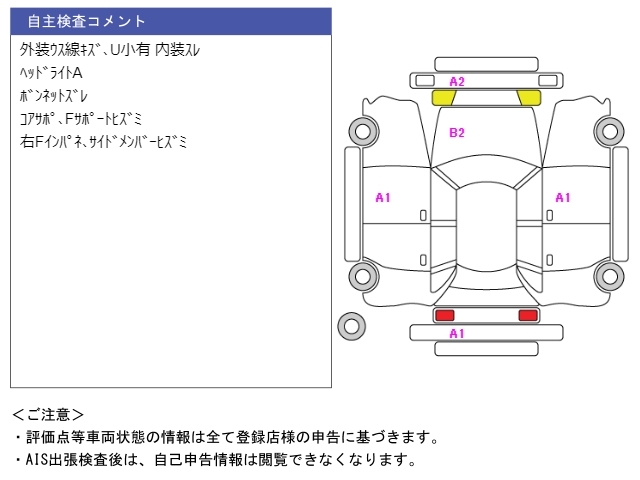 自主検査コメント

外装ｳｽ線ｷｽﾞ、U小有 内装ｽﾚ
ﾍｯﾄﾞﾗｲﾄA
ﾎﾞﾝﾈｯﾄｽﾞﾚ
ｺｱｻﾎﾟ、Fｻﾎﾟｰﾄﾋｽﾞﾐ
右Fｲﾝﾊﾟﾈ､ｻｲﾄﾞﾒﾝﾊﾞｰﾋｽﾞﾐ

A2
B2
A1
A1
A1

＜ご注意＞
・評価点等車両状態の情報は全て登録店様の申告に基づきます。
・AIS出張検査後は、自己申告情報は閲覧できなくなります。