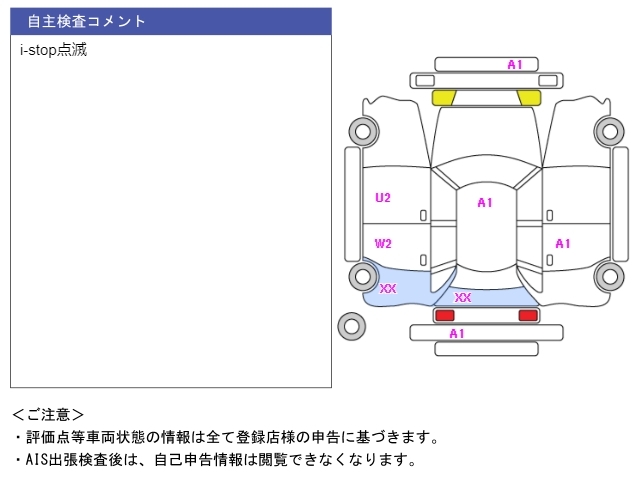 自主検査コメント

i-stop点滅

A1

U2

A1

W2

A1

XX

XX

A1

＜ご注意＞

・評価点等車両状態の情報は全て登録店様の申告に基づきます。

・AIS出張検査後は、自己申告情報は閲覧できなくなります。