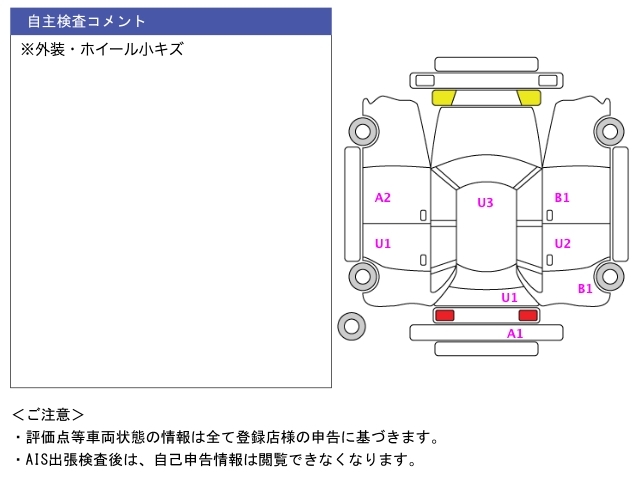 自主検査コメント

※外装・ホイール小キズ

A2
U3
B1
U1
U2
B1
U1
A1

＜ご注意＞

・評価点等車両状態の情報は全て登録店様の申告に基づきます。

・AIS出張検査後は、自己申告情報は閲覧できなくなります。