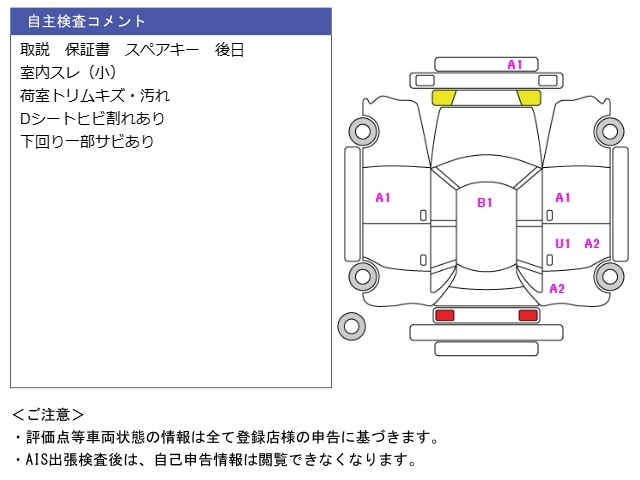 自主検査コメント

取説　保証書　スペアキー　後日
室内スレ（小）
荷室トリムキズ・汚れ
Dシートヒビ割れあり
下回り一部サビあり

A1
A1
B1
A1
U1
A2
A2

＜ご注意＞
・評価点等車両状態の情報は全て登録店様の申告に基づきます。
・AIS出張検査後は、自己申告情報は閲覧できなくなります。