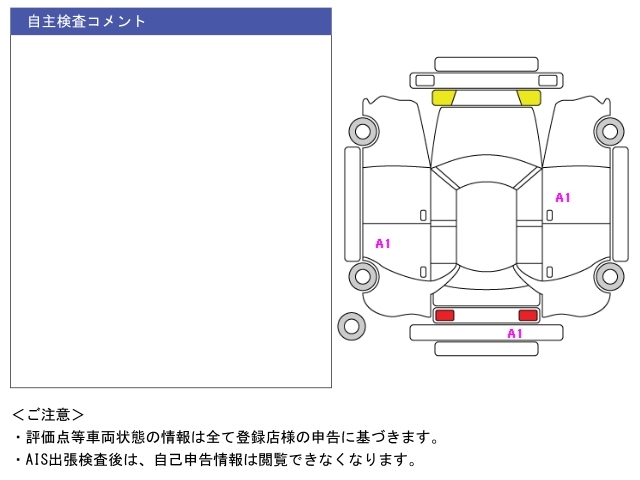 自主検査コメント

A1

A1

A1

＜ご注意＞

・評価点等車両状態の情報は全て登録店様の申告に基づきます。

・AIS出張検査後は、自己申告情報は閲覧できなくなります。