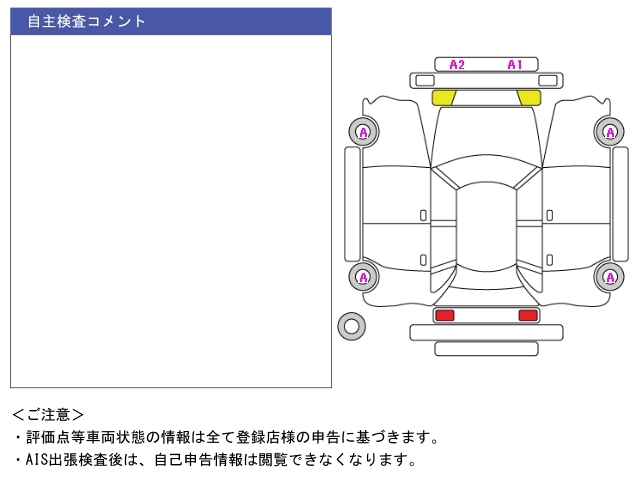 自主検査コメント

A2 A1

A A

A A

<ご注意>
・評価点等車両状態の情報は全て登録店様の申告に基づきます。
・AIS出張検査後は、自己申告情報は閲覧できなくなります。