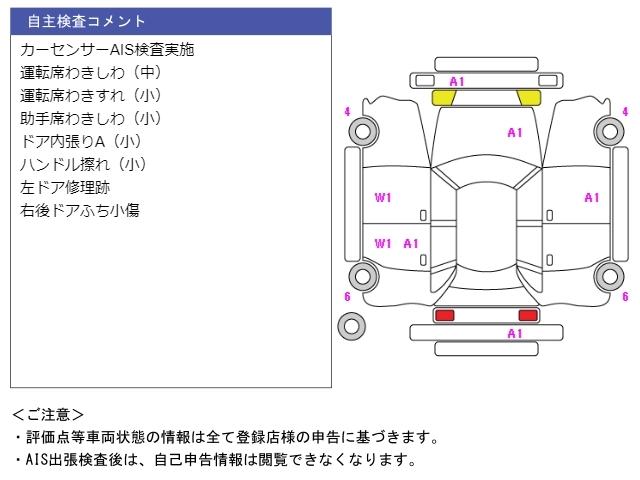 自主検査コメント

カーセンサーAIS検査実施
運転席わきしわ（中）
運転席わきすれ（小）
助手席わきしわ（小）
ドア内張りA（小）
ハンドル擦れ（小）
左ドア修理跡
右後ドアふち小傷

A1
4
4
A1
W1
A1
W1 A1
6
6
A1

＜ご注意＞
・評価点等車両状態の情報は全て登録店様の申告に基づきます。
・AIS出張検査後は、自己申告情報は閲覧できなくなります。