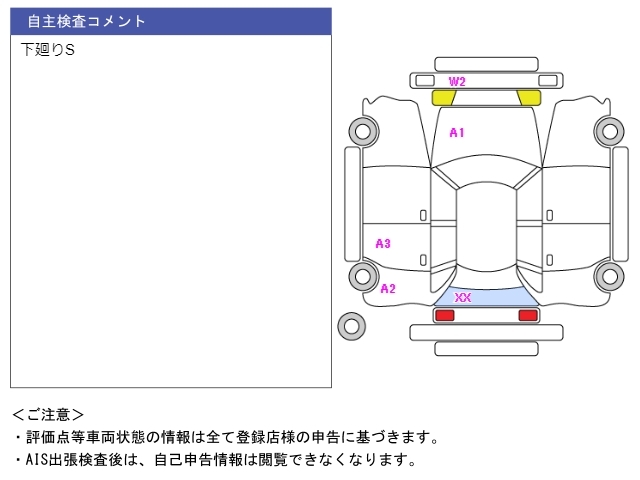 自主検査コメント

下廻りS

W2

A1

A3

A2

XX

＜ご注意＞

・評価点等車両状態の情報は全て登録店様の申告に基づきます。

・AIS出張検査後は、自己申告情報は閲覧できなくなります。