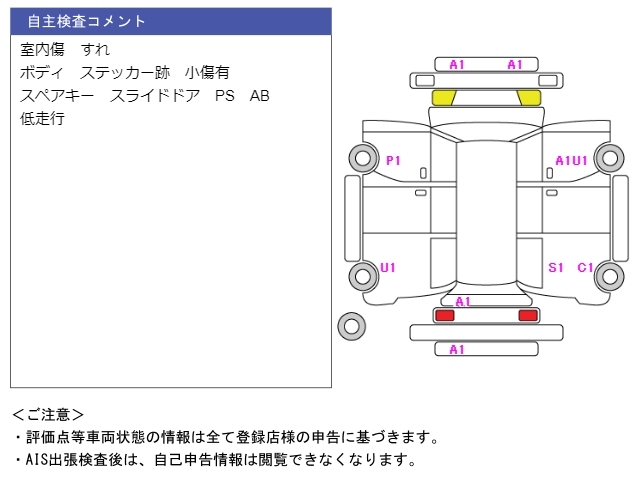 自主検査コメント

室内傷　すれ
ボディ　ステッカー跡　小傷有
スペアキー　スライドドア　PS　AB
低走行

A1　A1
P1
A1U1
U1
S1　C1
A1
A1

＜ご注意＞
・評価点等車両状態の情報は全て登録店様の申告に基づきます。
・AIS出張検査後は、自己申告情報は閲覧できなくなります。