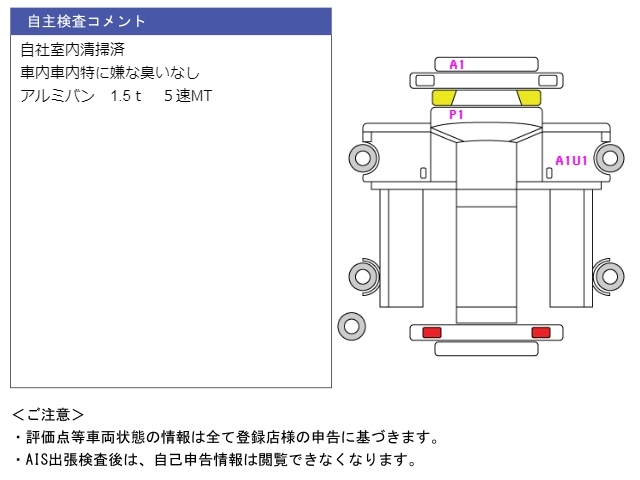 自主検査コメント

自社室内清掃済
車内車内特に嫌な臭いなし
アルミバン　1.5ｔ　５速MT

A1
P1
A1U1

＜ご注意＞
・評価点等車両状態の情報は全て登録店様の申告に基づきます。
・AIS出張検査後は、自己申告情報は閲覧できなくなります。